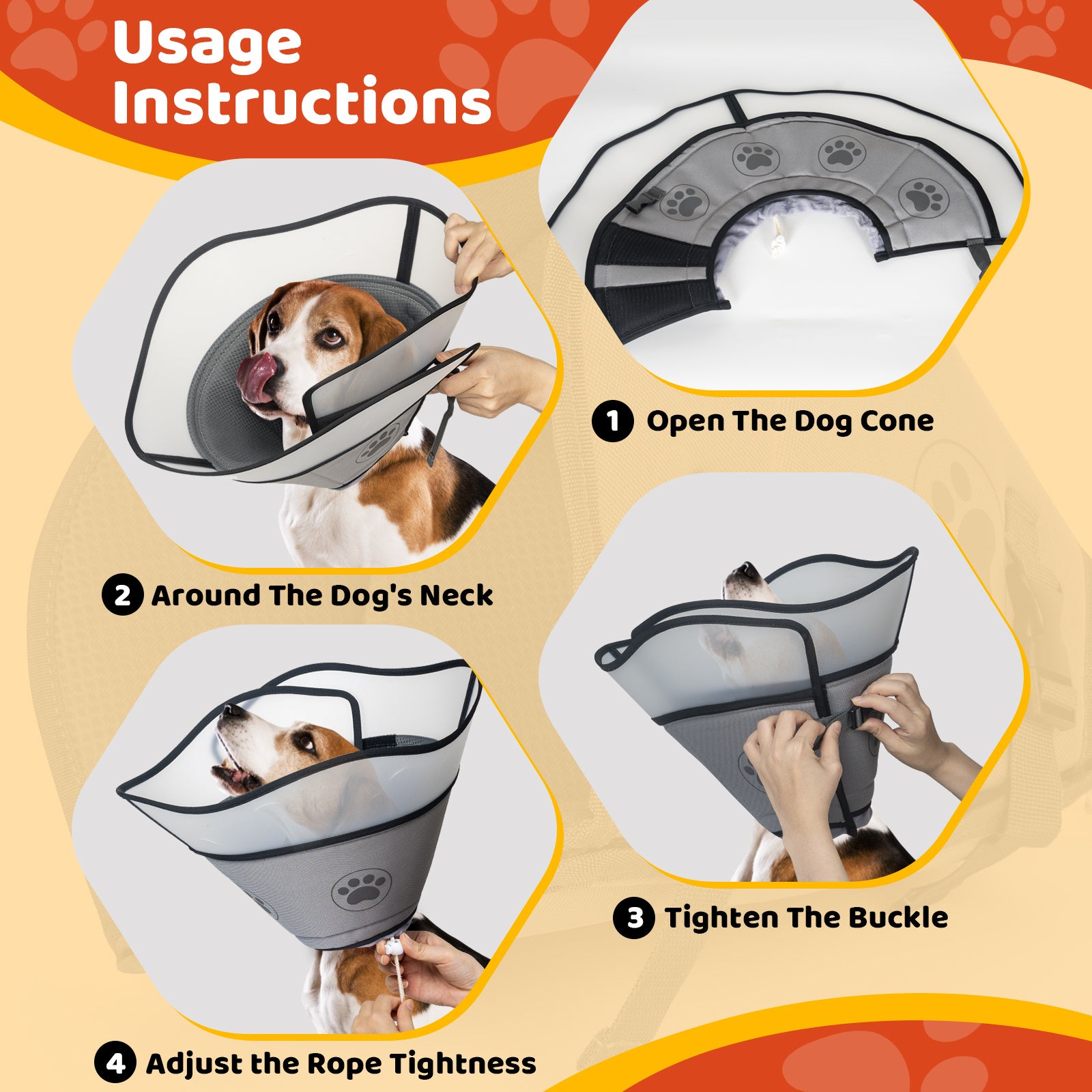 Usage Instructions

1 Open The Dog Cone

2 Around The Dog's Neck

3 Tighten The Buckle

4 Adjust the Rope Tightness